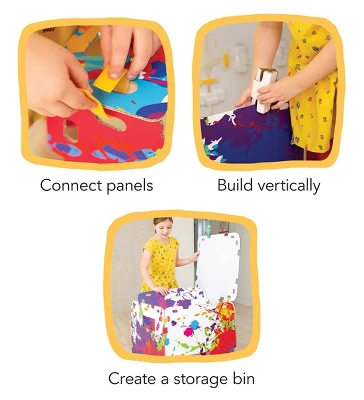 Connect panels

Build vertically

Create a storage bin