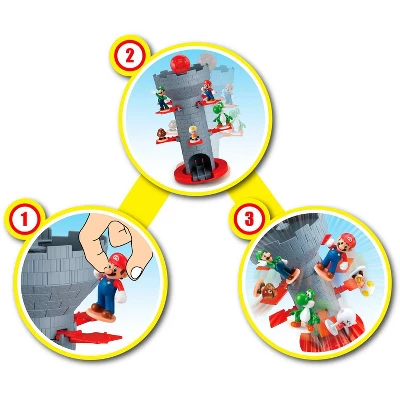 2

1

3